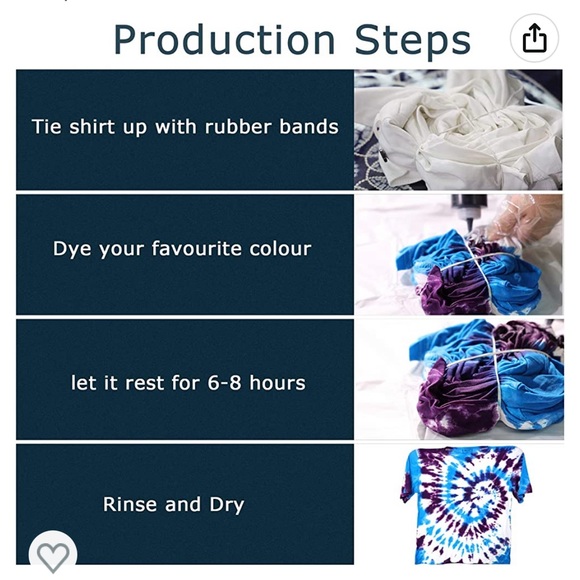 Production Steps

Tie shirt up with rubber bands

Dye your favourite colour

let it rest for 6-8 hours

Rinse and Dry